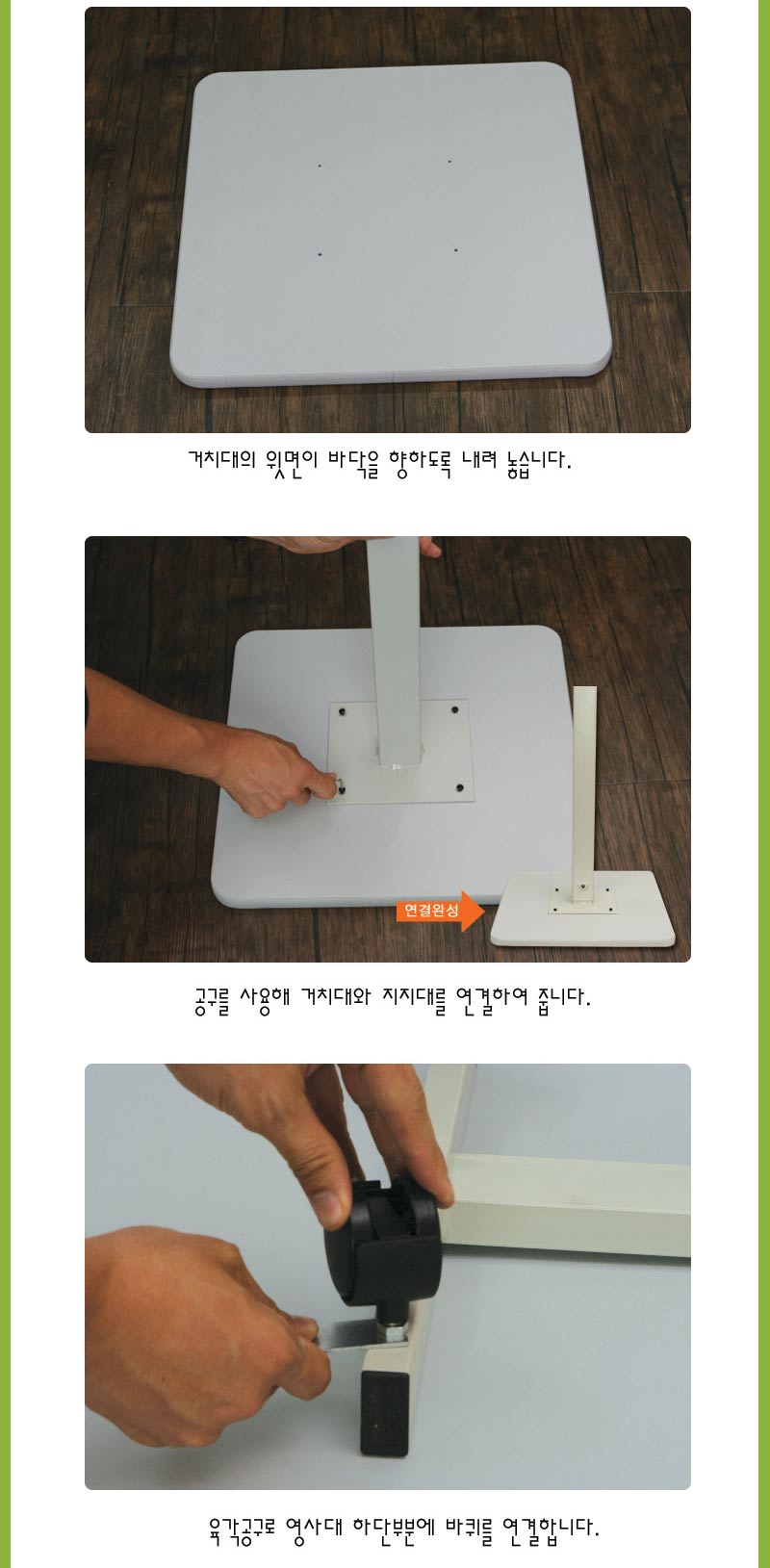 거치대의 윗면이 바닥을 향하도록 내려 놓습니다.

연결완성

공구를 사용해 거치대와 지지대를 연결하여 줍니다.

육각공구로 영사대 하단부분에 바퀴를 연결합니다.