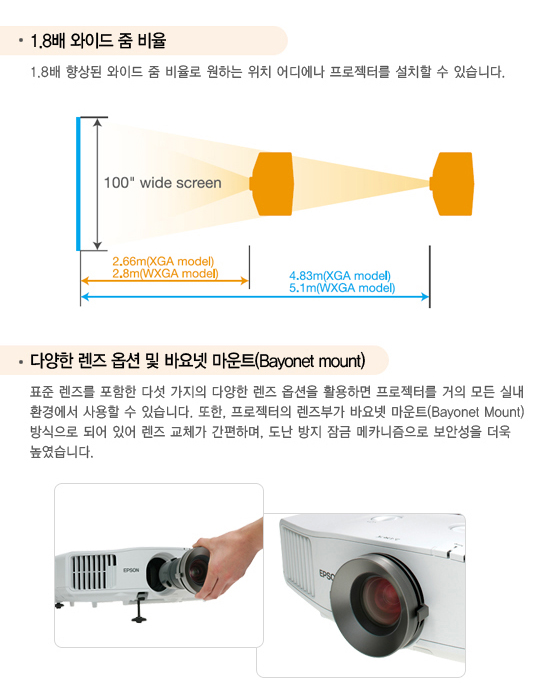 • 1.8배 와이드 줌 비율

1.8배 향상된 와이드 줌 비율로 원하는 위치 어디에나 프로젝터를 설치할 수 있습니다.

100" wide screen

2.66m(XGA model)
2.8m(WXGA model)

4.83m(XGA model)
5.1m(WXGA model)

• 다양한 렌즈 옵션 및 바요넷 마운트(Bayonet mount)

표준 렌즈를 포함한 다섯 가지의 다양한 렌즈 옵션을 활용하면 프로젝터를 거의 모든 실내 환경에서 사용할 수 있습니다. 또한, 프로젝터의 렌즈부가 바요넷 마운트(Bayonet Mount) 방식으로 되어 있어 렌즈 교체가 간편하며, 도난 방지 잠금 메카니즘으로 보안성을 더욱 높였습니다.

EPSON

EPSON