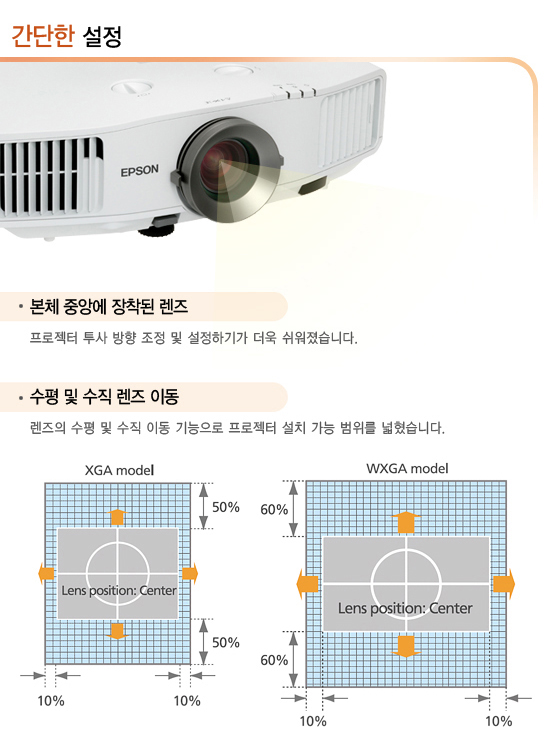 간단한 설정

EPSON

• 본체 중앙에 장착된 렌즈

프로젝터 투사 방향 조정 및 설정하기가 더욱 쉬워졌습니다.

• 수평 및 수직 렌즈 이동

렌즈의 수평 및 수직 이동 기능으로 프로젝터 설치 가능 범위를 넓혔습니다.

XGA model

50%

Lens position: Center

50%

10%

10%

WXGA model

60%

Lens position: Center

60%

10%

10%