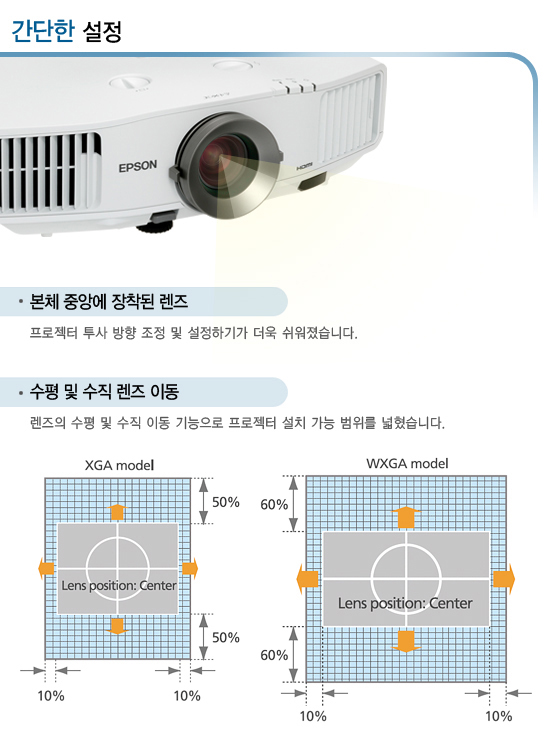 간단한 설정

EPSON

HDMI

• 본체 중앙에 장착된 렌즈

프로젝터 투사 방향 조정 및 설정하기가 더욱 쉬워졌습니다.

• 수평 및 수직 렌즈 이동

렌즈의 수평 및 수직 이동 기능으로 프로젝터 설치 가능 범위를 넓혔습니다.

XGA model

50%

Lens position: Center

50%

10%

10%

WXGA model

60%

Lens position: Center

60%

10%

10%